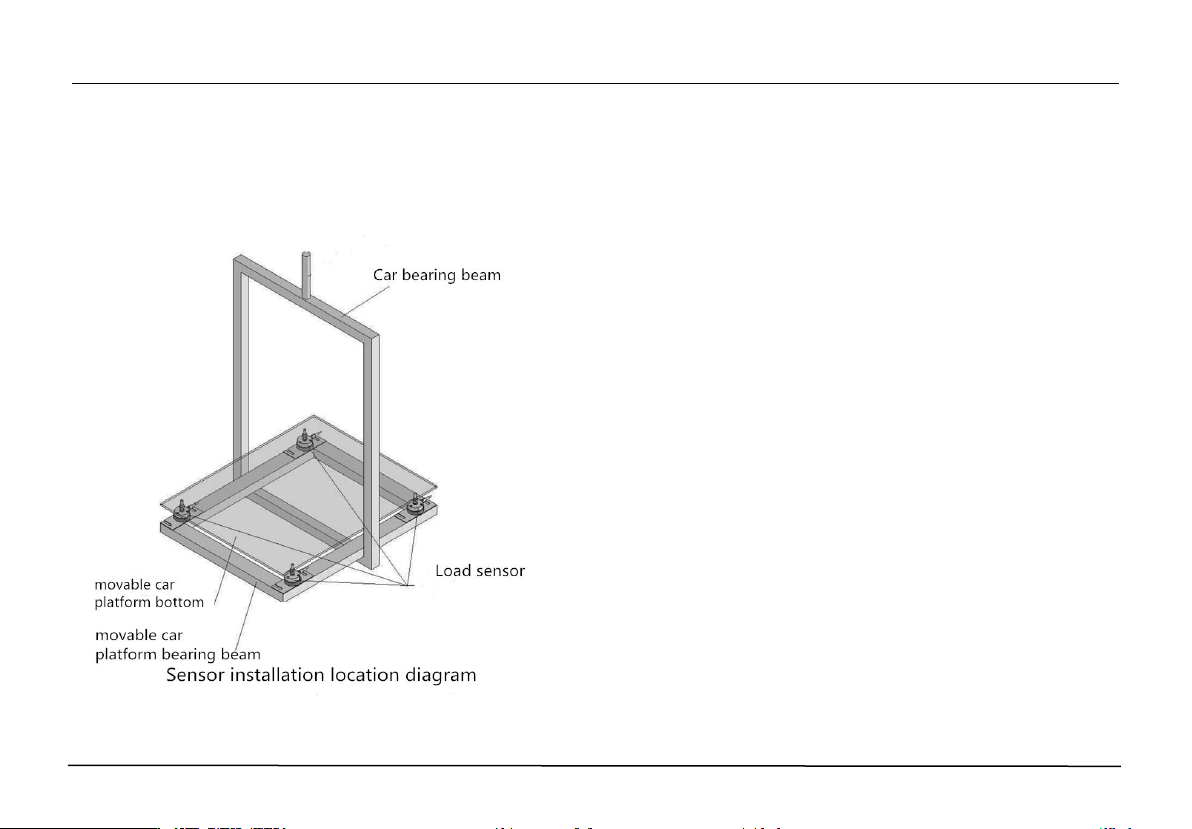 Car bearing beam

Load sensor

movable car platform bottom

movable car platform bearing beam

Sensor installation location diagram